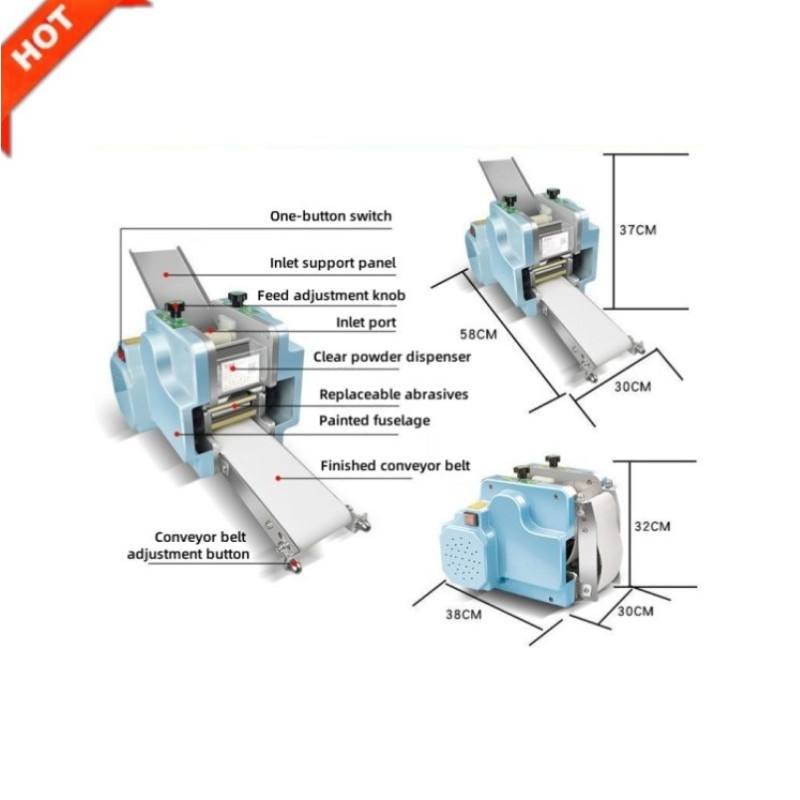 HOT

One-button switch
Inlet support panel
Feed adjustment knob
Inlet port
Clear powder dispenser
Replaceable abrasives
Painted fuselage
Finished conveyor belt
Conveyor belt adjustment button

37CM
58CM
30CM

32CM
38CM
30CM